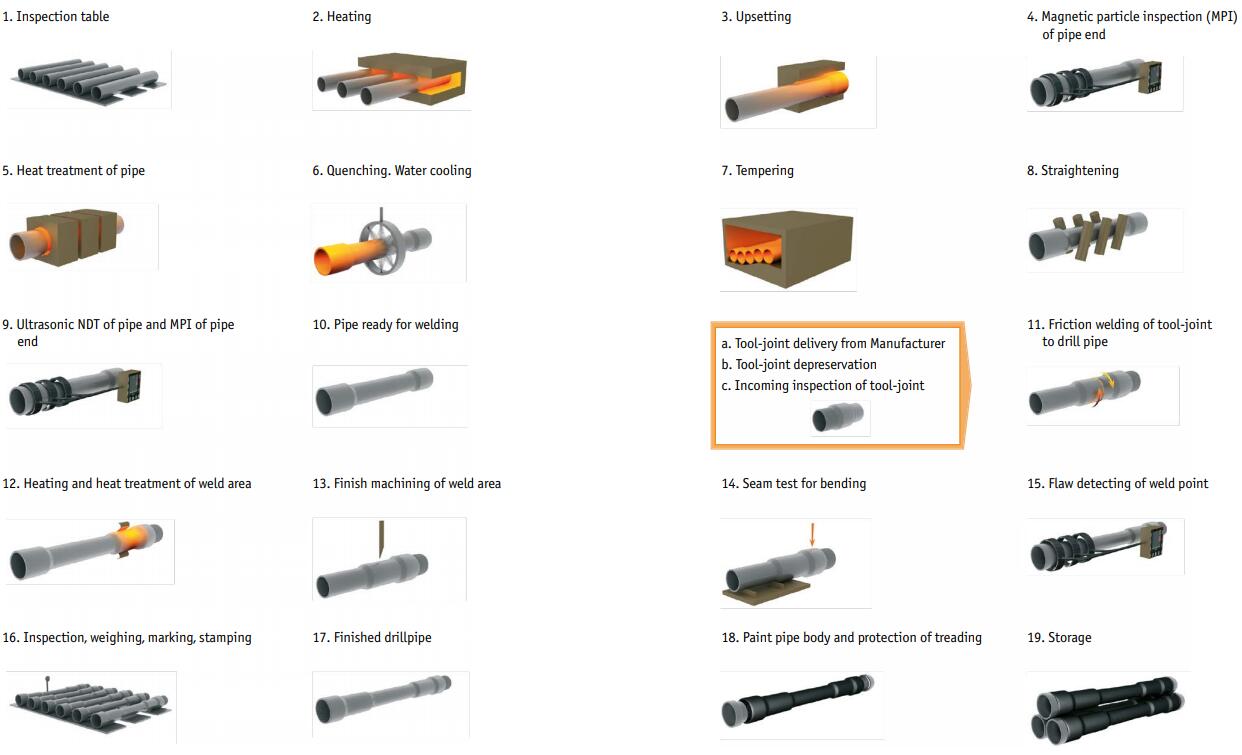 1. Inspection table

2. Heating

3. Upsetting

4. Magnetic particle inspection (MPI) of pipe end

5. Heat treatment of pipe

6. Quenching. Water cooling

7. Tempering

8. Straightening

9. Ultrasonic NDT of pipe and MPI of pipe end

10. Pipe ready for welding

a. Tool-joint delivery from Manufacturer
b. Tool-joint depreservation
c. Incoming inspection of tool-joint

11. Friction welding of tool-joint to drill pipe

12. Heating and heat treatment of weld area

13. Finish machining of weld area

14. Seam test for bending

15. Flaw detecting of weld point

16. Inspection, weighing, marking, stamping

17. Finished drillpipe

18. Paint pipe body and protection of treading

19. Storage